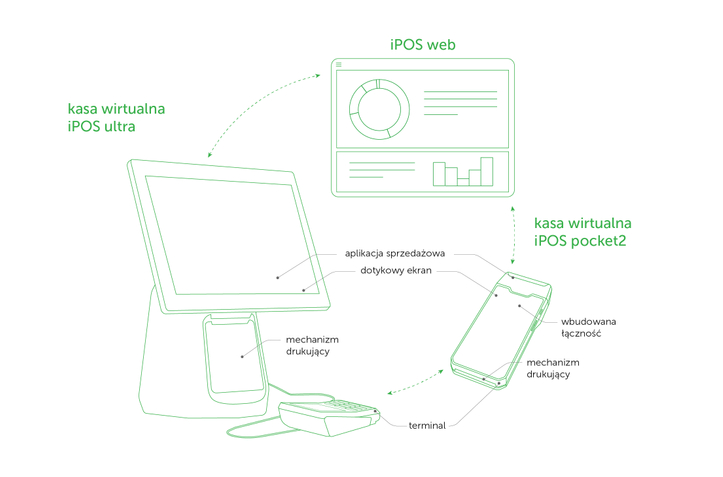 iPOS web

kasa wirtualna
iPOS ultra

kasa wirtualna
iPOS pocket2

aplikacja sprzedażowa

dotykowy ekran

wbudowana łączność

mechanizm drukujący

mechanizm drukujący

terminal